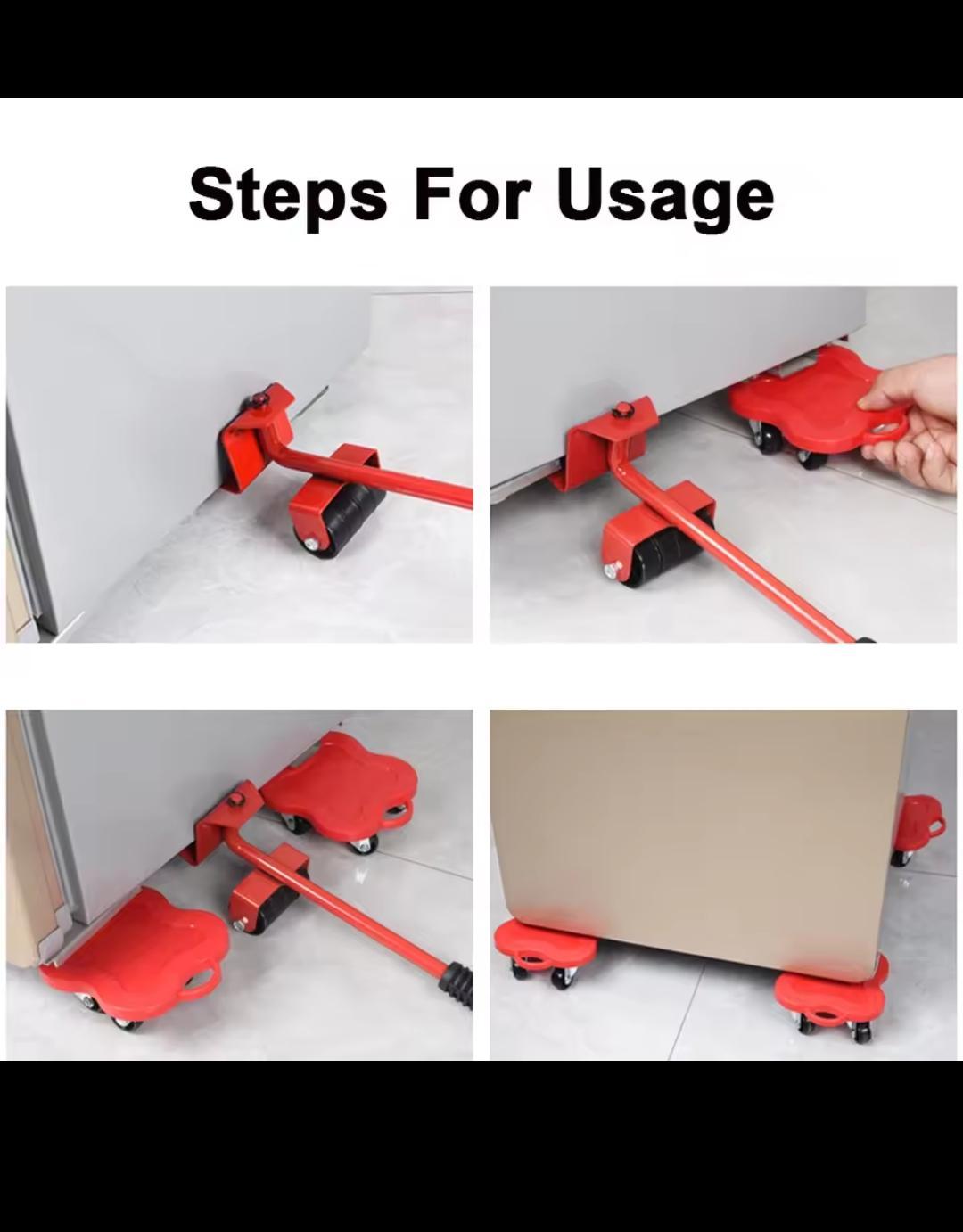 Steps For Usage